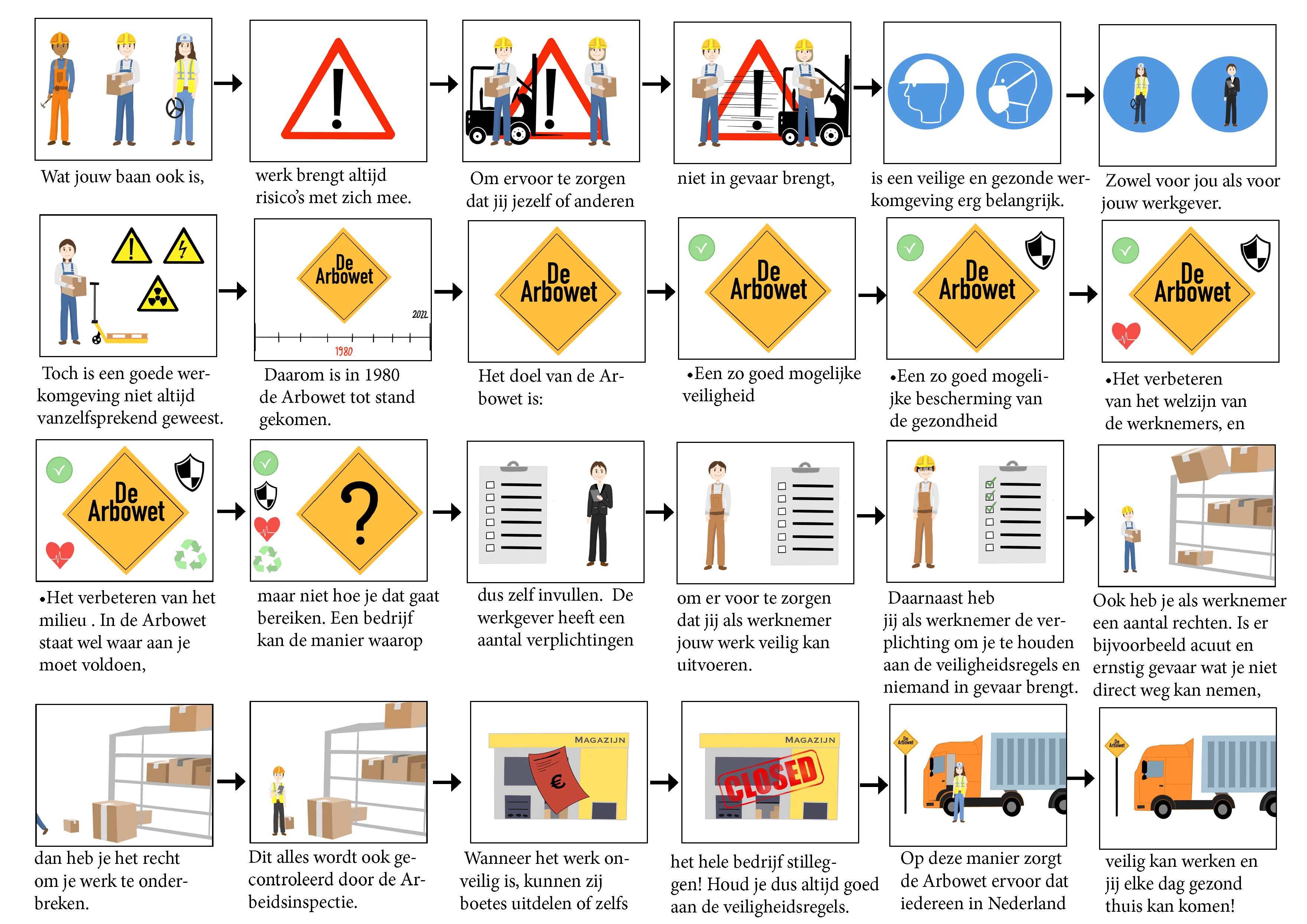 Wat jouw baan ook is,

werk brengt altijd risico's met zich mee.

Om ervoor te zorgen dat jij jezelf of anderen

niet in gevaar brengt,

is een veilige en gezonde werkomgeving erg belangrijk.

Zowel voor jou als voor jouw werkgever.

Toch is een goede werkomgeving niet altijd vanzelfsprekend geweest.

De Arbowet

2022

1980

Daarom is in 1980 de Arbowet tot stand gekomen.

De Arbowet

Het doel van de Arbowet is:

De Arbowet

•Een zo goed mogelijke veiligheid

De Arbowet

•Een zo goed mogelijke bescherming van de gezondheid

De Arbowet

•Het verbeteren van het welzijn van de werknemers, en

De Arbowet

•Het verbeteren van het milieu . In de Arbowet staat wel waar aan je moet voldoen,

?

maar niet hoe je dat gaat bereiken. Een bedrijf kan de manier waarop

dus zelf invullen. De werkgever heeft een aantal verplichtingen

om er voor te zorgen dat jij als werknemer jouw werk veilig kan uitvoeren.

Daarnaast heb jij als werknemer de verplichting om je te houden aan de veiligheidsregels en niemand in gevaar brengt.

Ook heb je als werknemer een aantal rechten. Is er bijvoorbeeld acuut en ernstig gevaar wat je niet direct weg kan nemen,

dan heb je het recht om je werk te onderbreken.

Dit alles wordt ook gecontroleerd door de Arbeidsinspectie.

MAGAZIJN

€

Wanneer het werk onveilig is, kunnen zij boetes uitdelen of zelfs

MAGAZIJN

CLOSED

het hele bedrijf stilleggen! Houd je dus altijd goed aan de veiligheidsregels.

De Arbowet

Op deze manier zorgt de Arbowet ervoor dat iedereen in Nederland

De Arbowet

veilig kan werken en jij elke dag gezond thuis kan komen!